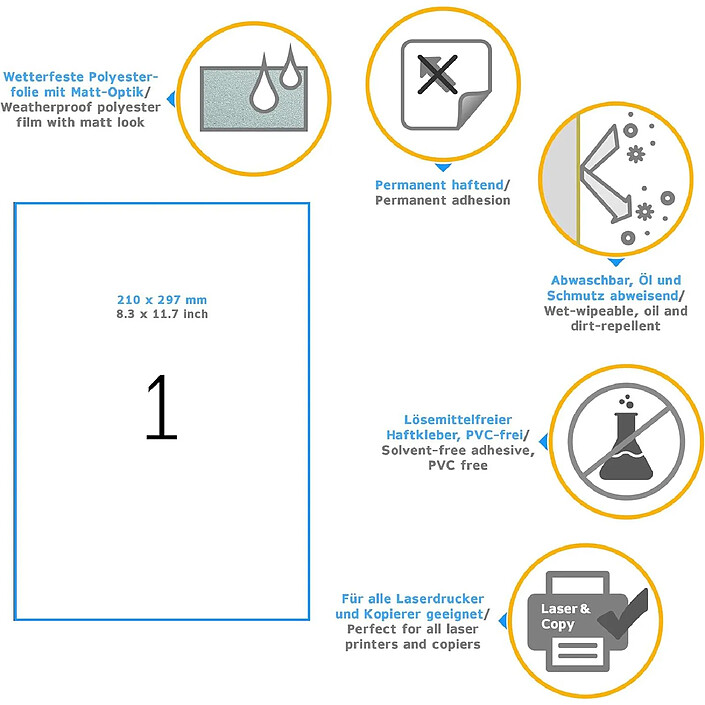 Wetterfeste Polyesterfolie mit Matt-Optik/
Weatherproof polyester film with matt look

Permanent haftend/
Permanent adhesion

Abwaschbar, Öl und Schmutz abweisend/
Wet-wipeable, oil and dirt-repellent

210 x 297 mm
8.3 x 11.7 inch

1

Lösemittelfreier Haftkleber, PVC-frei/
Solvent-free adhesive, PVC free

Für alle Laserdrucker und Kopierer geeignet/
Perfect for all laser printers and copiers

Laser & Copy