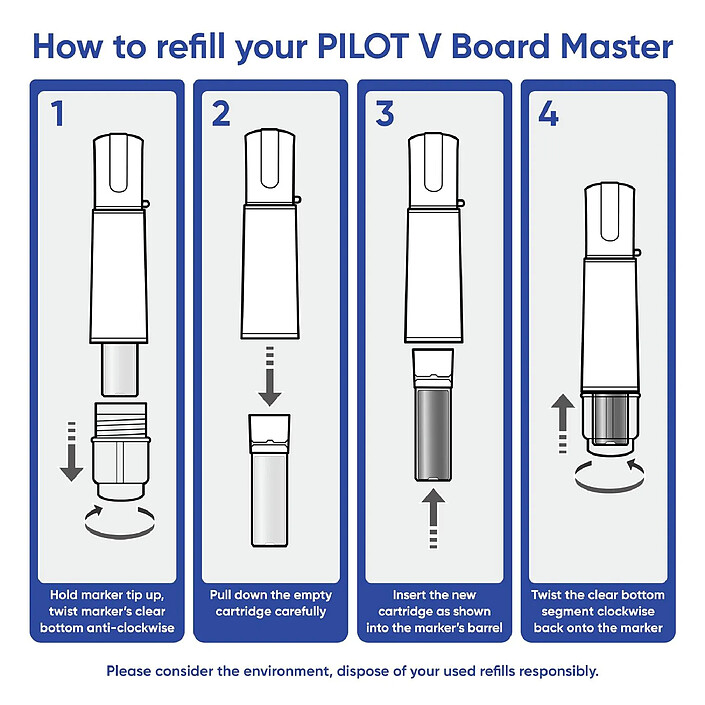 How to refill your PILOT V Board Master

1

Hold marker tip up, twist marker's clear bottom anti-clockwise

2

Pull down the empty cartridge carefully

3

Insert the new cartridge as shown into the marker's barrel

4

Twist the clear bottom segment clockwise back onto the marker

Please consider the environment, dispose of your used refills responsibly.