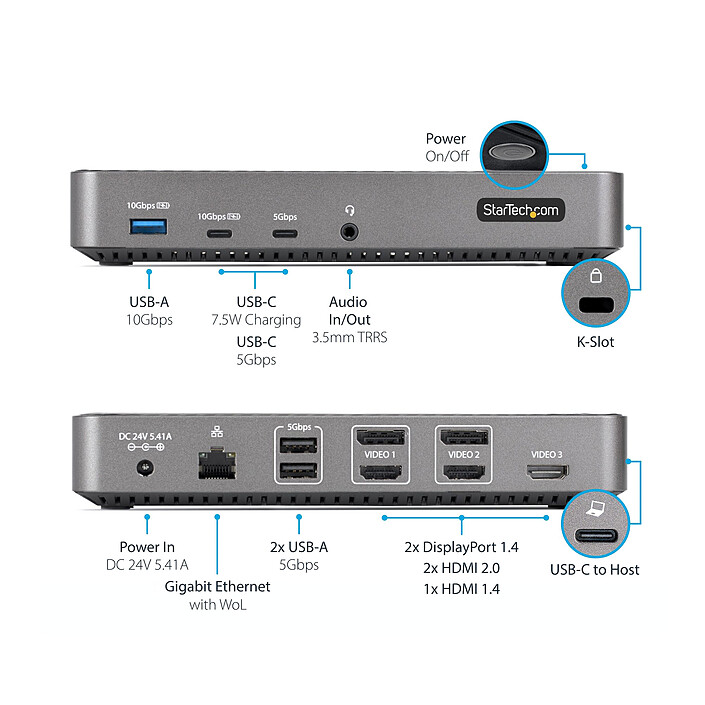 Power
On/Off

10Gbps
10Gbps
5Gbps
StarTech.com

USB-A
10Gbps

USB-C
7.5W Charging
USB-C
5Gbps

Audio
In/Out
3.5mm TRRS

K-Slot

DC 24V 5.41A
5Gbps
VIDEO 1
VIDEO 2
VIDEO 3

Power In
DC 24V 5.41A

Gigabit Ethernet
with WoL

2x USB-A
5Gbps

2x DisplayPort 1.4
2x HDMI 2.0
1x HDMI 1.4

USB-C to Host