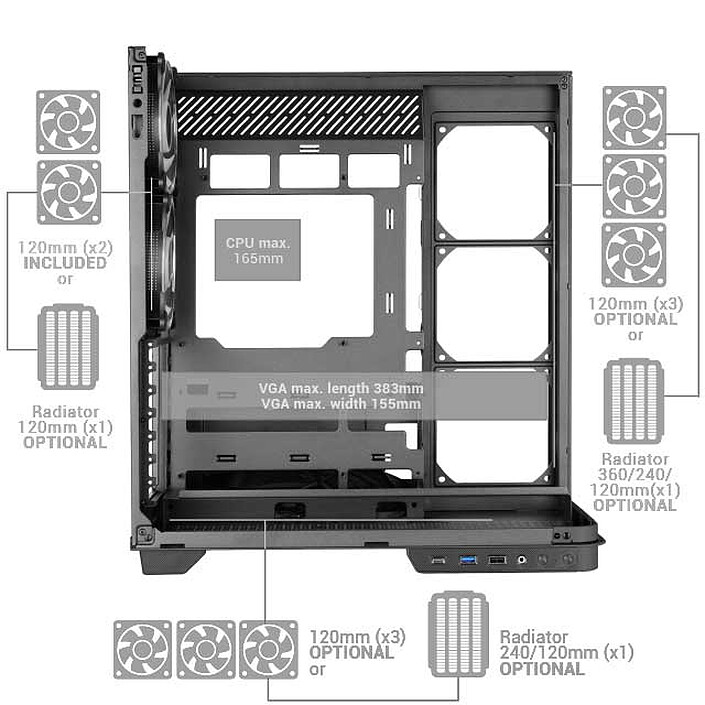 120mm (x2)
INCLUDED
or

Radiator
120mm (x1)
OPTIONAL

CPU max.
165mm

VGA max. length 383mm
VGA max. width 155mm

120mm (x3)
OPTIONAL
or

Radiator
360/240/
120mm(x1)
OPTIONAL

120mm (x3)
OPTIONAL
or

Radiator
240/120mm (x1)
OPTIONAL