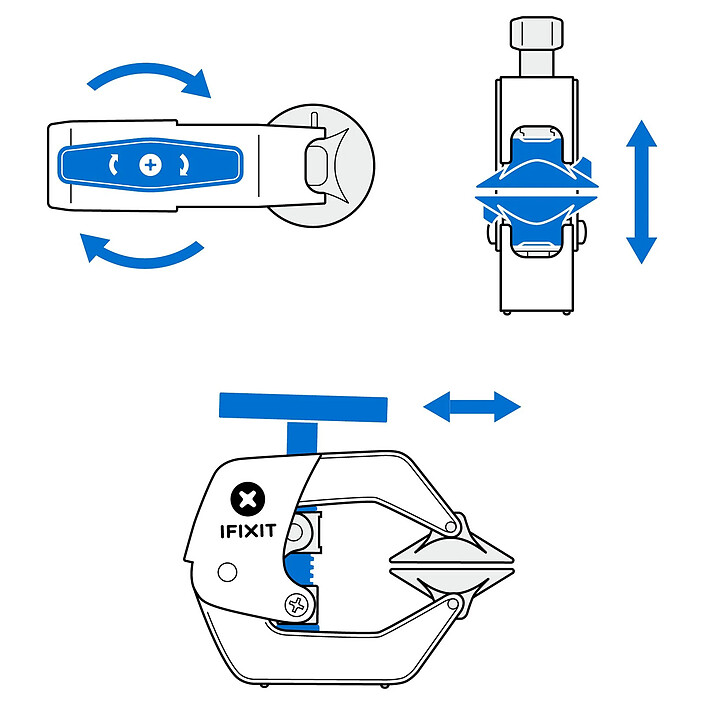 IFIXIT