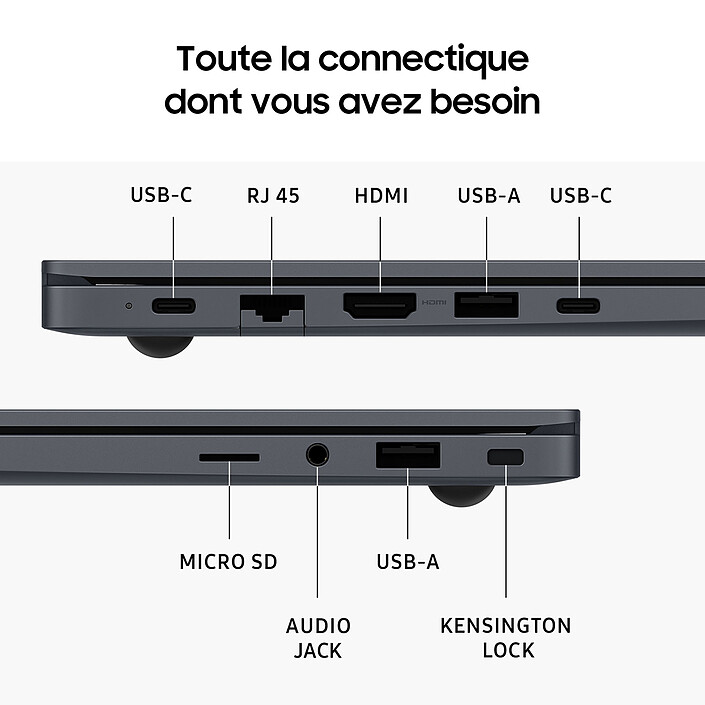 Toute la connectique dont vous avez besoin

USB-C
RJ 45
HDMI
USB-A
USB-C

HDMI

MICRO SD
AUDIO JACK
USB-A
KENSINGTON LOCK