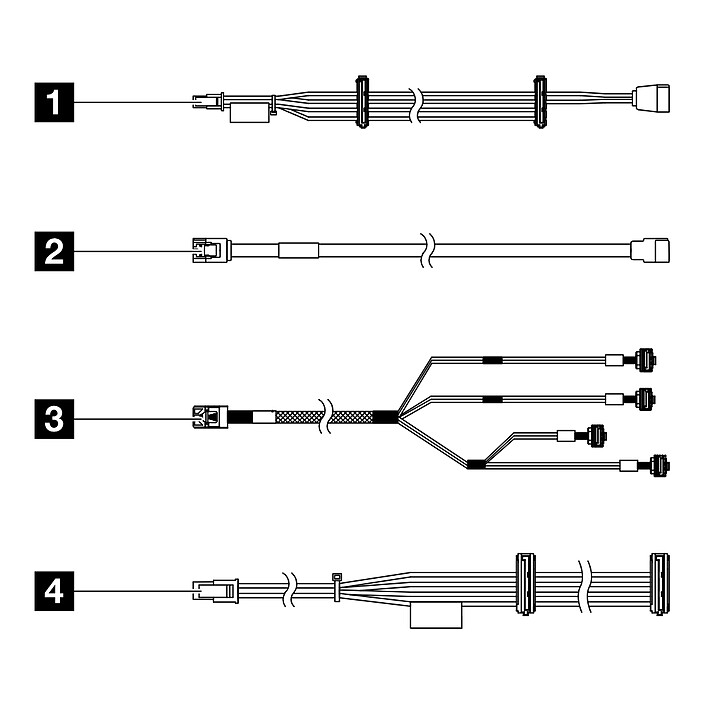 1

2

3

4