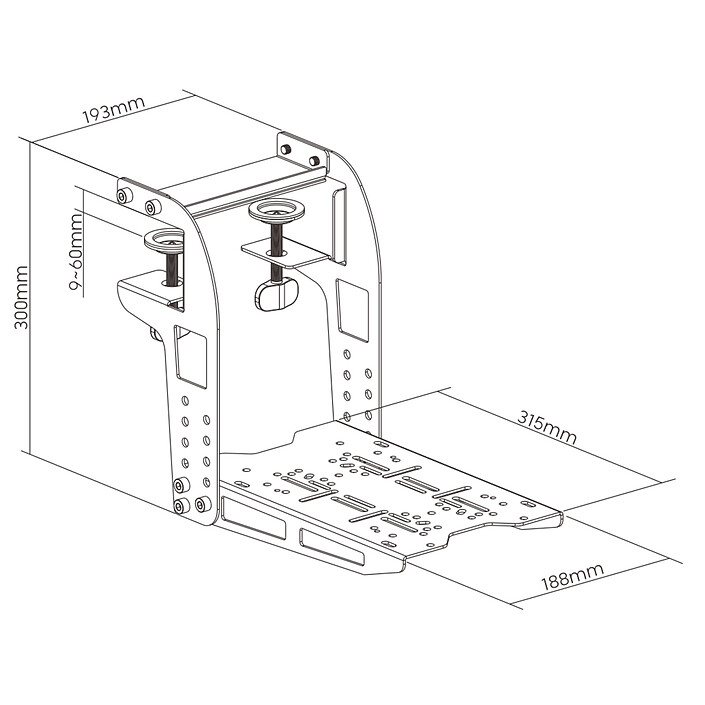 193mm

9~60mm

300mm

315mm

188mm