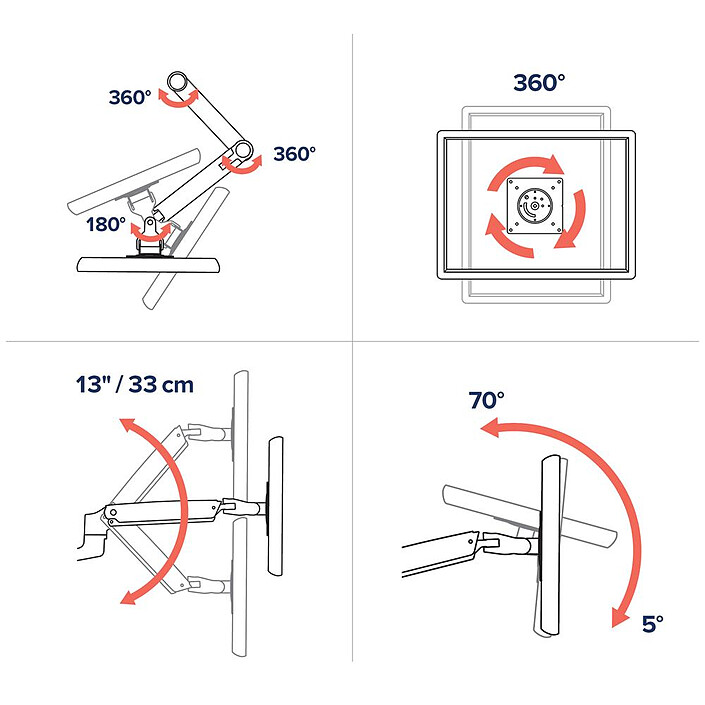 360°
360°
180°

360°

13" / 33 cm

70°
5°