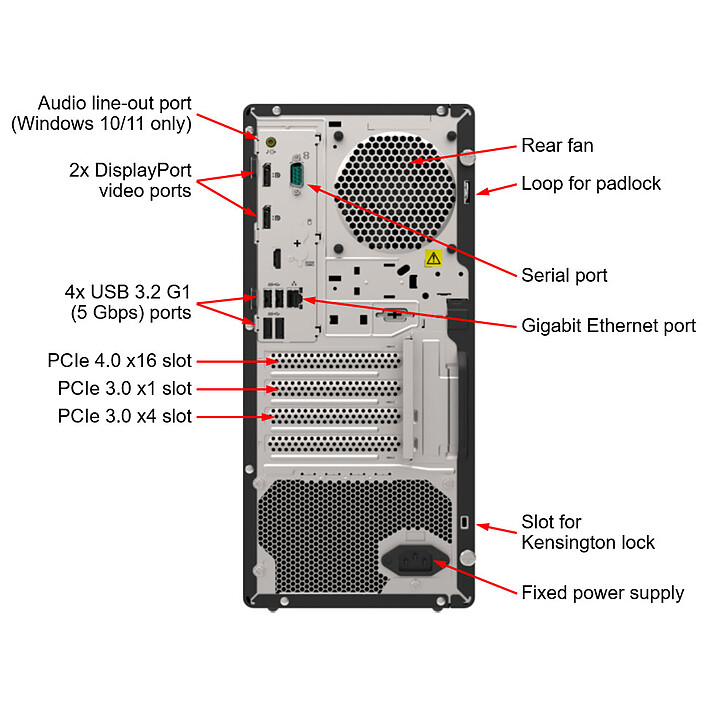 Audio line-out port (Windows 10/11 only)

2x DisplayPort video ports

4x USB 3.2 G1 (5 Gbps) ports

PCIe 4.0 x16 slot

PCIe 3.0 x1 slot

PCIe 3.0 x4 slot

Rear fan

Loop for padlock

Serial port

Gigabit Ethernet port

Slot for Kensington lock

Fixed power supply