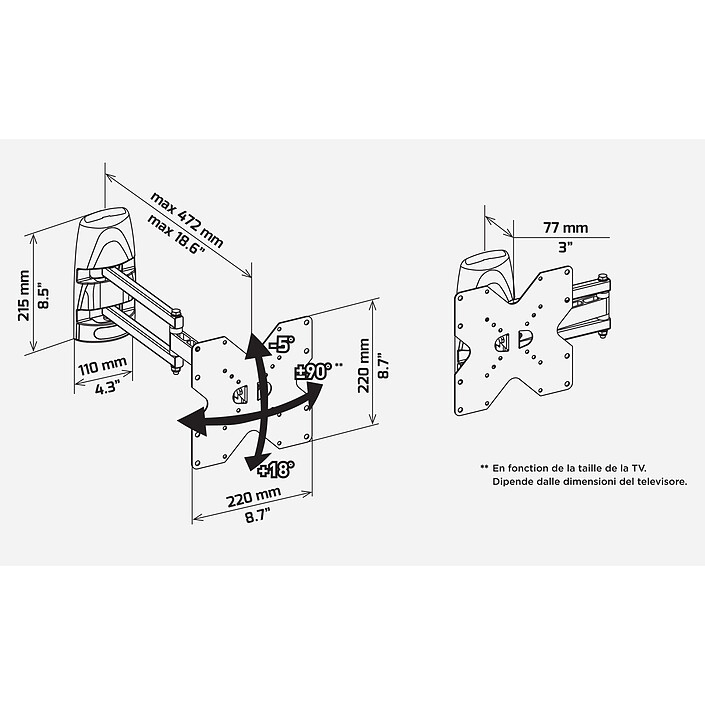 max 472 mm
max 18.6"

215 mm
8.5"

110 mm
4.3"

-5°

±90° **

+18°

220 mm
8.7"

220 mm
8.7"

77 mm
3"

** En fonction de la taille de la TV.
Dipende dalle dimensioni del televisore.