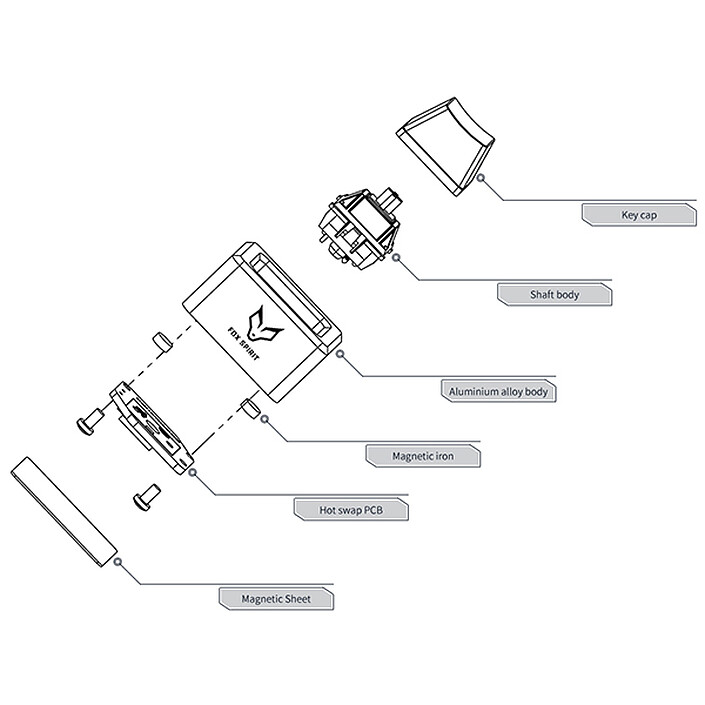 Key cap

Shaft body

FOX SPIRIT

Aluminium alloy body

Magnetic iron

Hot swap PCB

Magnetic Sheet