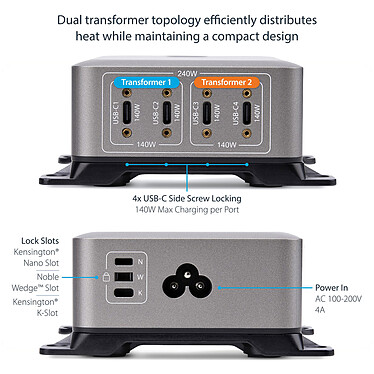 Dual transformer topology efficiently distributes heat while maintaining a compact design

240W

Transformer 1

USB-C1 140W

USB-C2 140W

140W

Transformer 2

USB-C3 140W

USB-C4 140W

140W

4x USB-C Side Screw Locking
140W Max Charging per Port

Lock Slots
Kensington® Nano Slot

Noble Wedge™ Slot

Kensington® K-Slot

N
W
K

Power In
AC 100-200V
4A