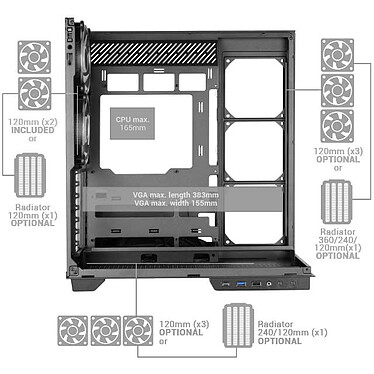 120mm (x2)
INCLUDED
or

Radiator
120mm (x1)
OPTIONAL

CPU max.
165mm

VGA max. length 383mm
VGA max. width 155mm

120mm (x3)
OPTIONAL
or

Radiator
360/240/
120mm(x1)
OPTIONAL

120mm (x3)
OPTIONAL
or

Radiator
240/120mm (x1)
OPTIONAL