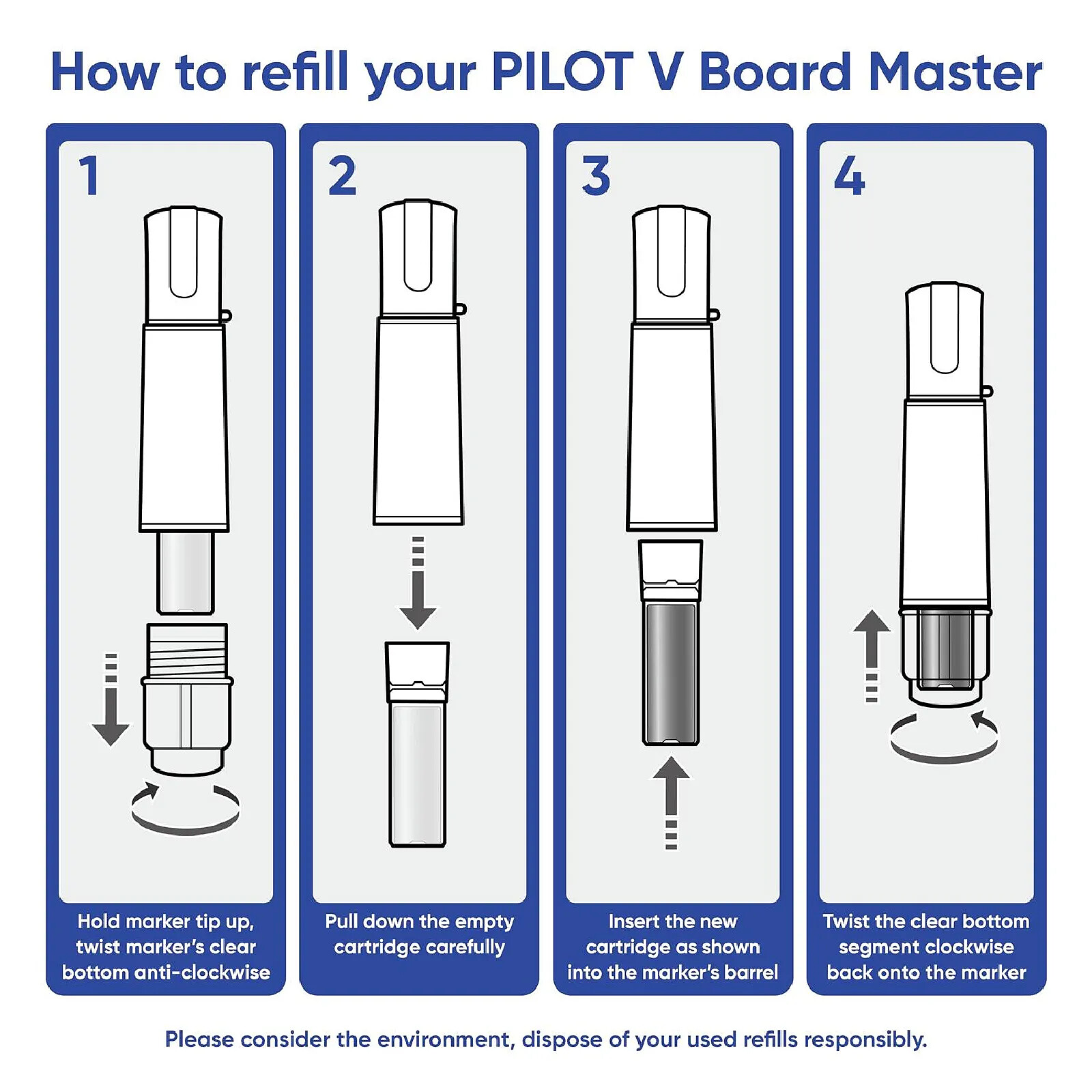 How to refill your PILOT V Board Master

1

Hold marker tip up, twist marker's clear bottom anti-clockwise

2

Pull down the empty cartridge carefully

3

Insert the new cartridge as shown into the marker's barrel

4

Twist the clear bottom segment clockwise back onto the marker

Please consider the environment, dispose of your used refills responsibly.