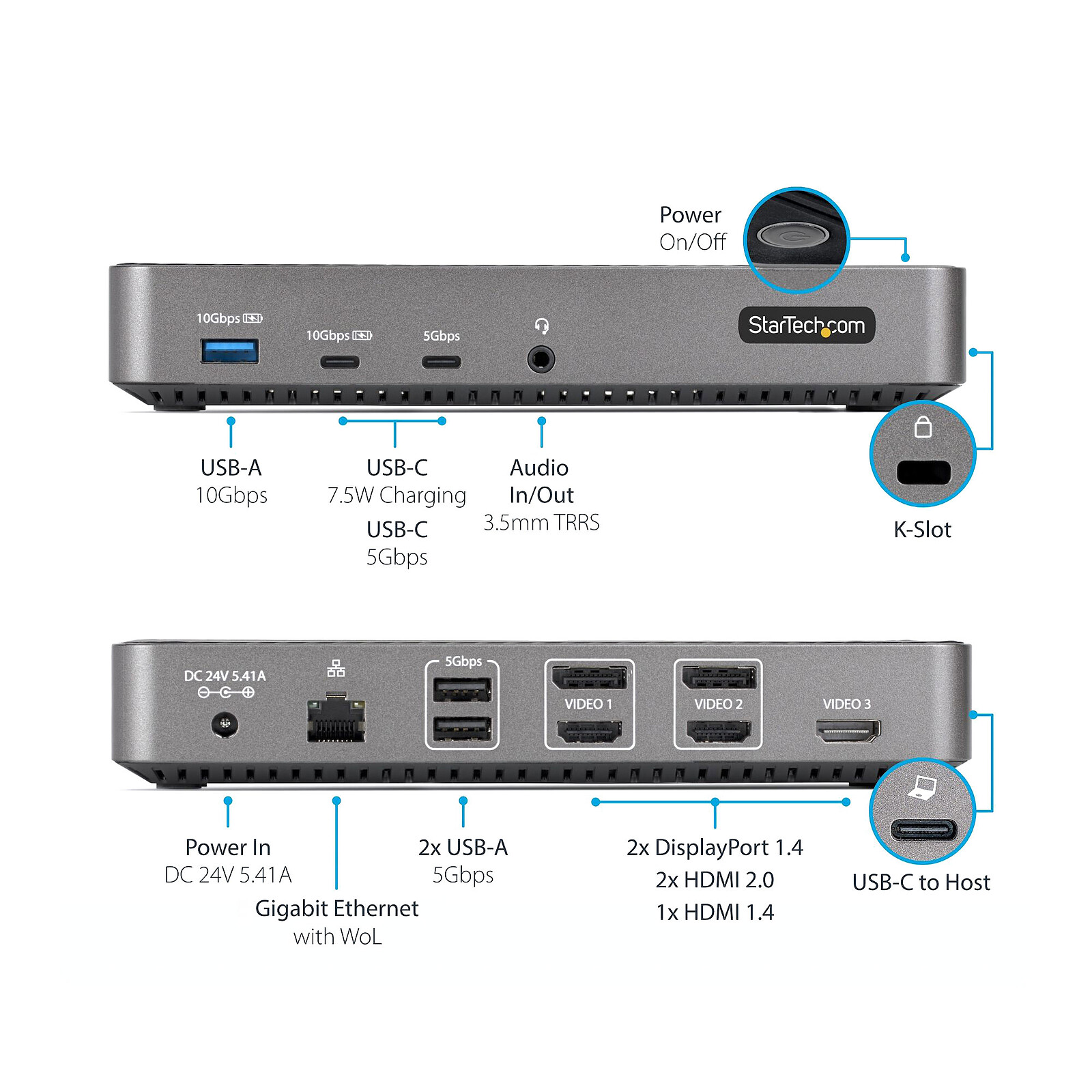 Power
On/Off

10Gbps

10Gbps

5Gbps

StarTech.com

USB-A
10Gbps

USB-C
7.5W Charging
USB-C
5Gbps

Audio
In/Out
3.5mm TRRS

K-Slot

DC 24V 5.41A

5Gbps

VIDEO 1

VIDEO 2

VIDEO 3

Power In
DC 24V 5.41A

Gigabit Ethernet
with WoL

2x USB-A
5Gbps

2x DisplayPort 1.4
2x HDMI 2.0
1x HDMI 1.4

USB-C to Host