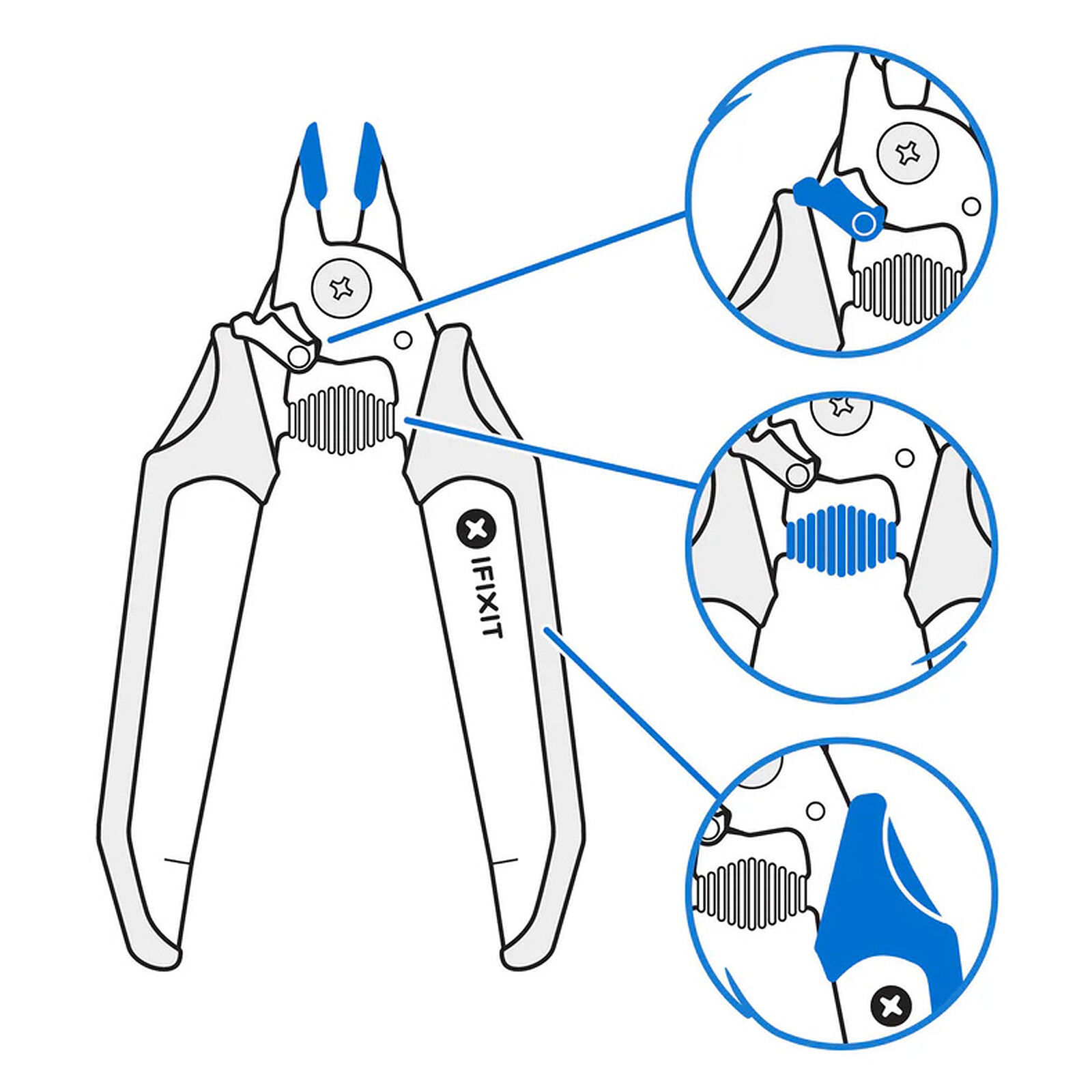 IFIXIT