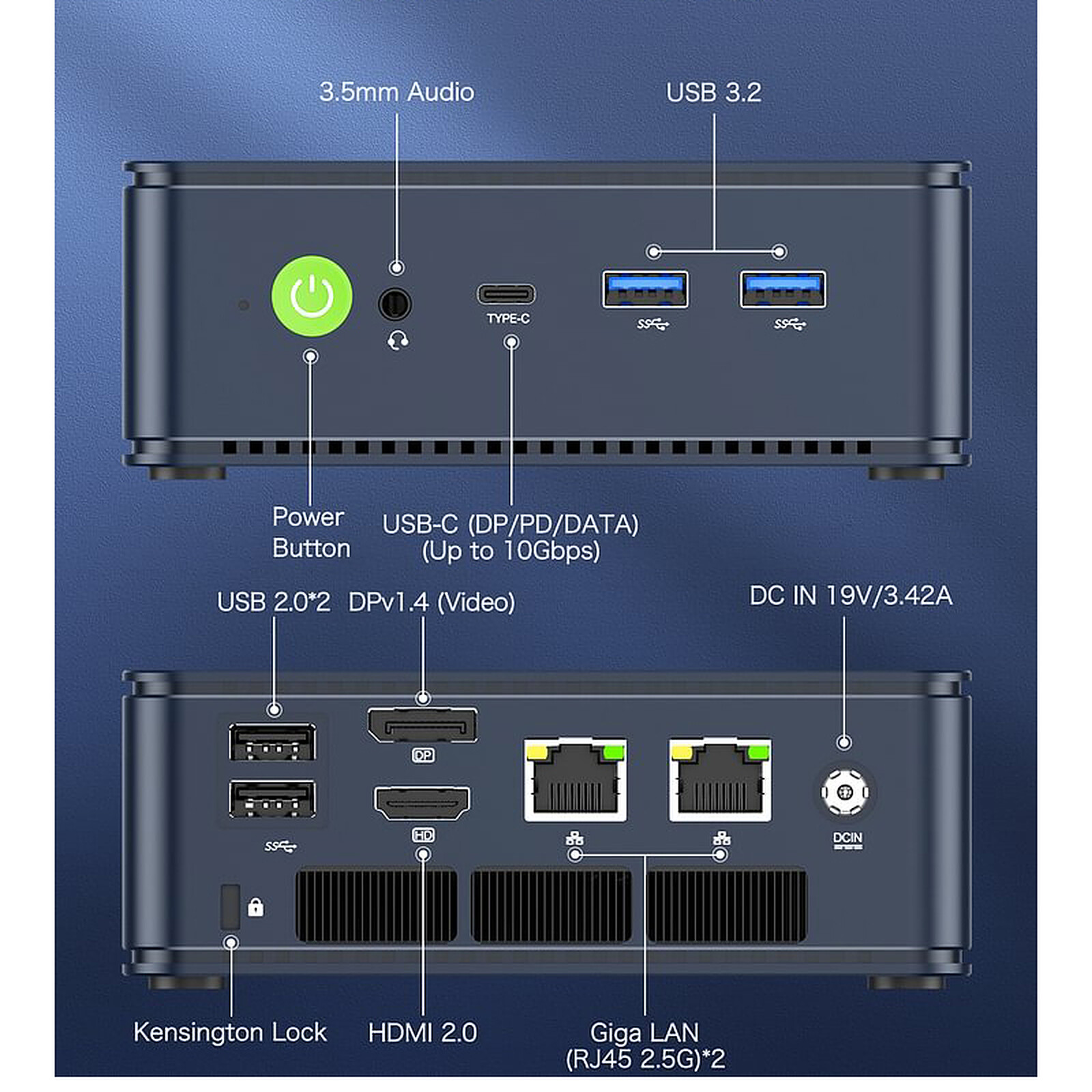 3.5mm Audio

USB 3.2

TYPE-C

SS

SS

Power Button

USB-C (DP/PD/DATA) (Up to 10Gbps)

USB 2.0*2

DPv1.4 (Video)

DC IN 19V/3.42A

DP

HD

SS

DCIN

Kensington Lock

HDMI 2.0

Giga LAN (RJ45 2.5G)*2