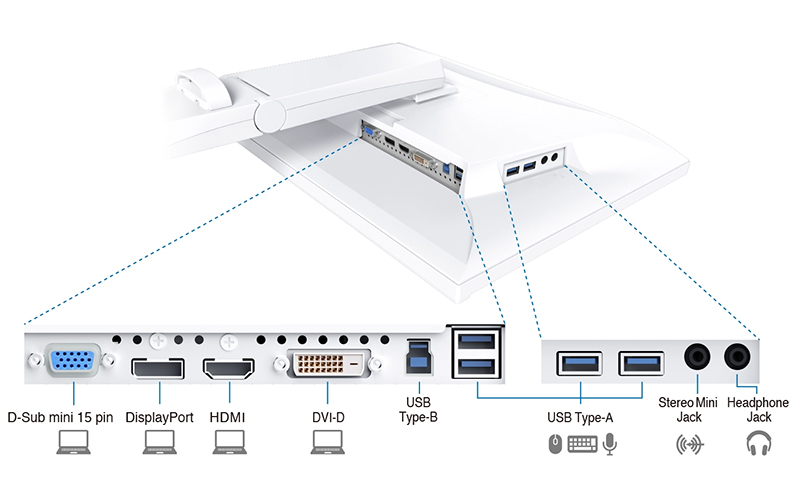 D-Sub mini 15 pin

DisplayPort

HDMI

DVI-D

USB Type-B

USB Type-A

Stereo Mini Jack

Headphone Jack