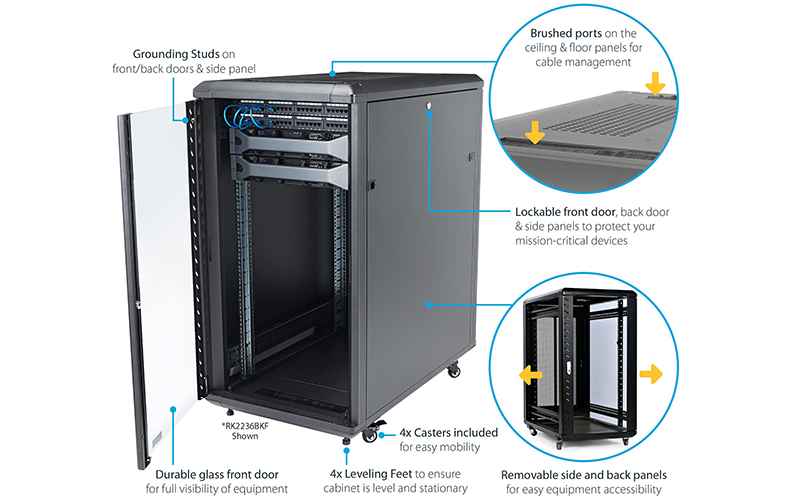 Grounding Studs on front/back doors & side panel

Brushed ports on the ceiling & floor panels for cable management

Lockable front door, back door & side panels to protect your mission-critical devices

*RK2236BKF Shown

4x Casters included for easy mobility

Durable glass front door for full visibility of equipment

4x Leveling Feet to ensure cabinet is level and stationary

Removable side and back panels for easy equipment accessibility