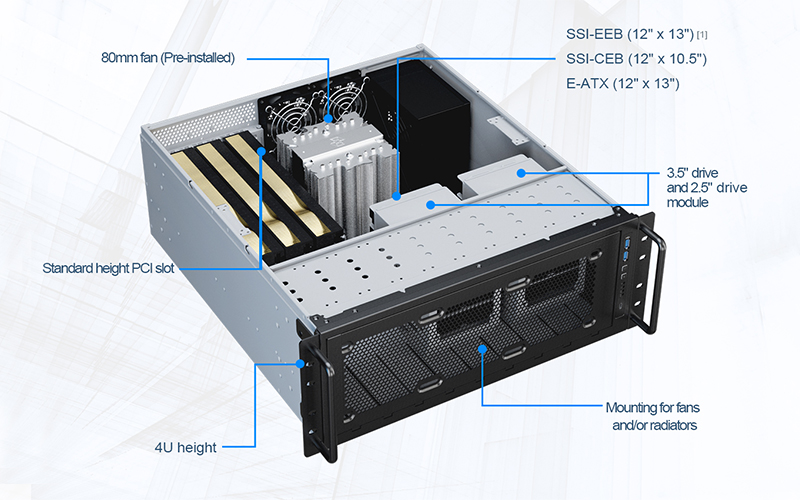 80mm fan (Pre-installed)

SSI-EEB (12" x 13") [1]
SSI-CEB (12" x 10.5")
E-ATX (12" x 13")

3.5" drive and 2.5" drive module

Standard height PCI slot

Mounting for fans and/or radiators

4U height